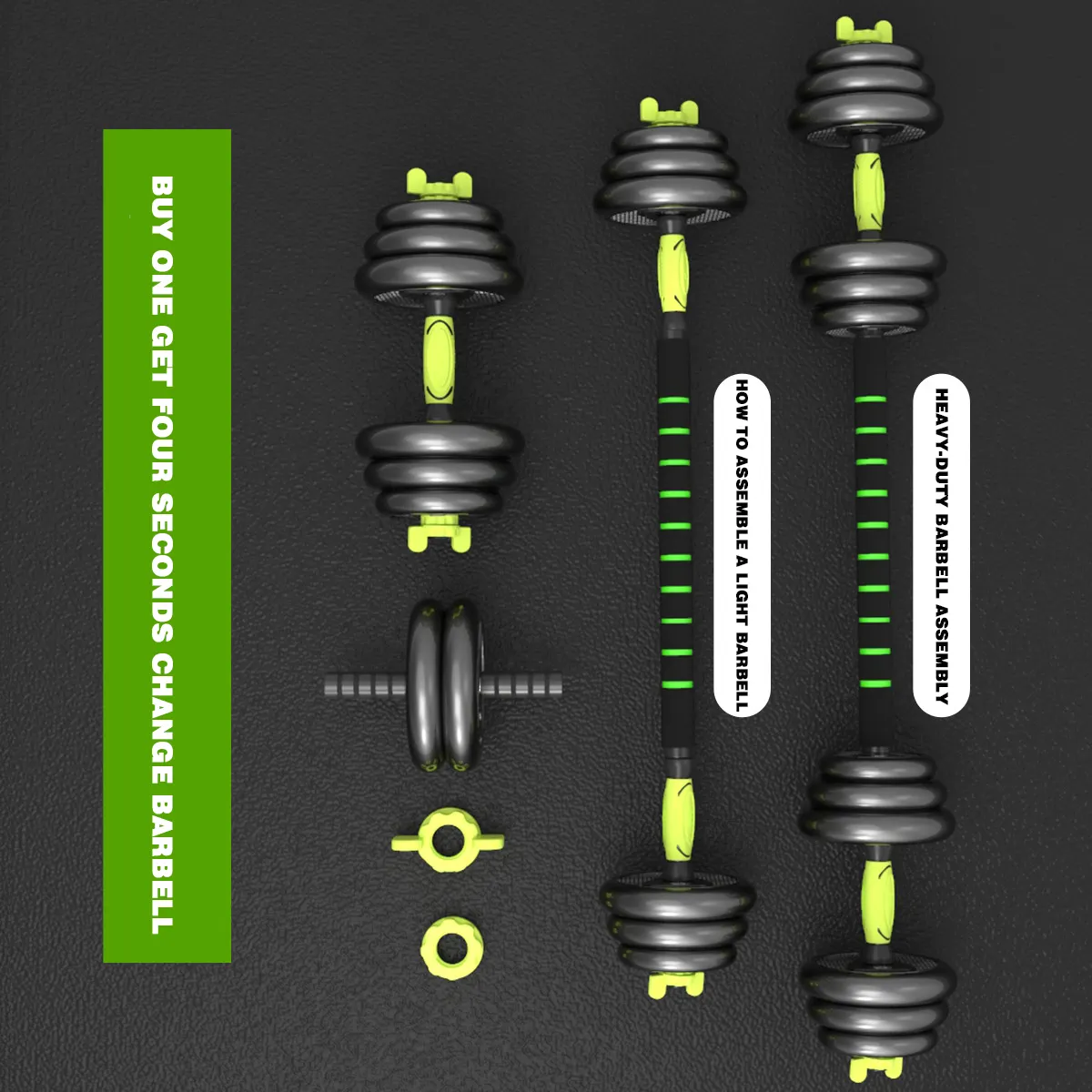 BUY ONE GET FOUR SECONDS CHANGE BARBELL

HOW TO ASSEMBLE A LIGHT BARBELL

HEAVY-DUTY BARBELL ASSEMBLY